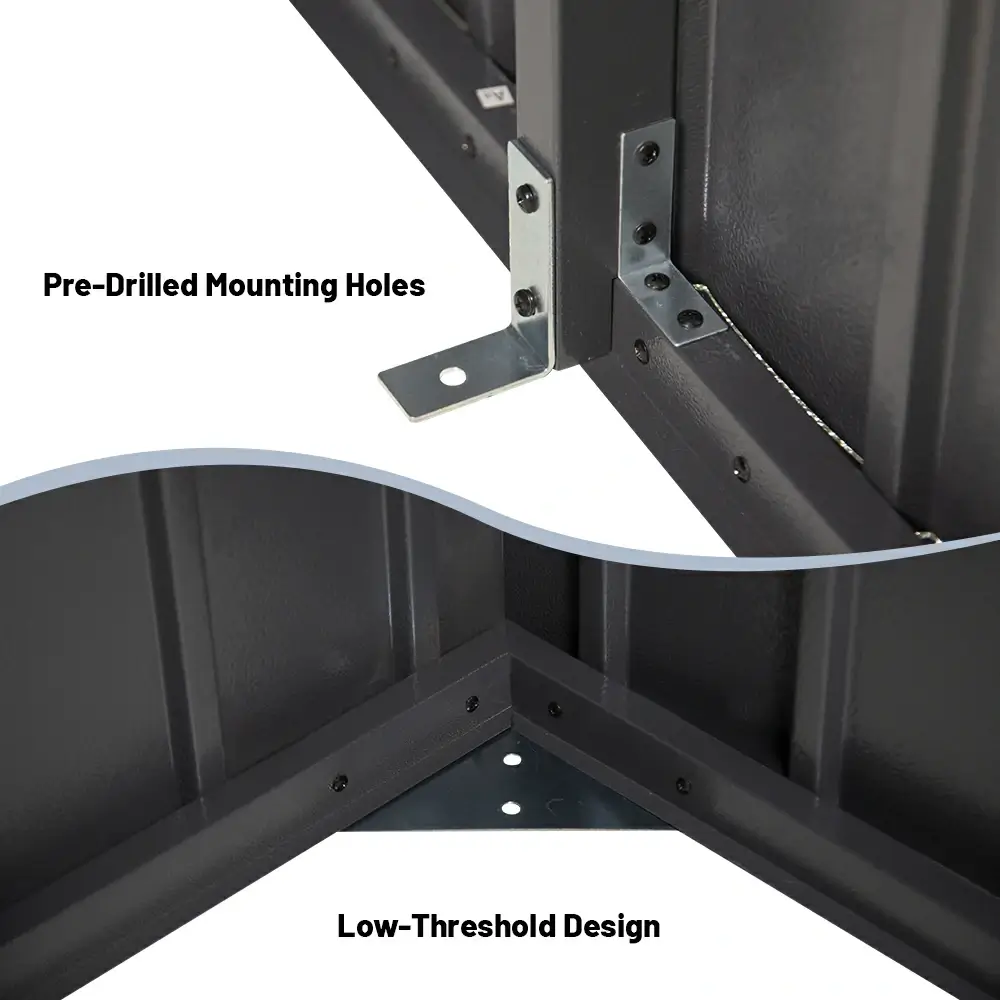 Pre-Drilled Mounting Holes

Low-Threshold Design