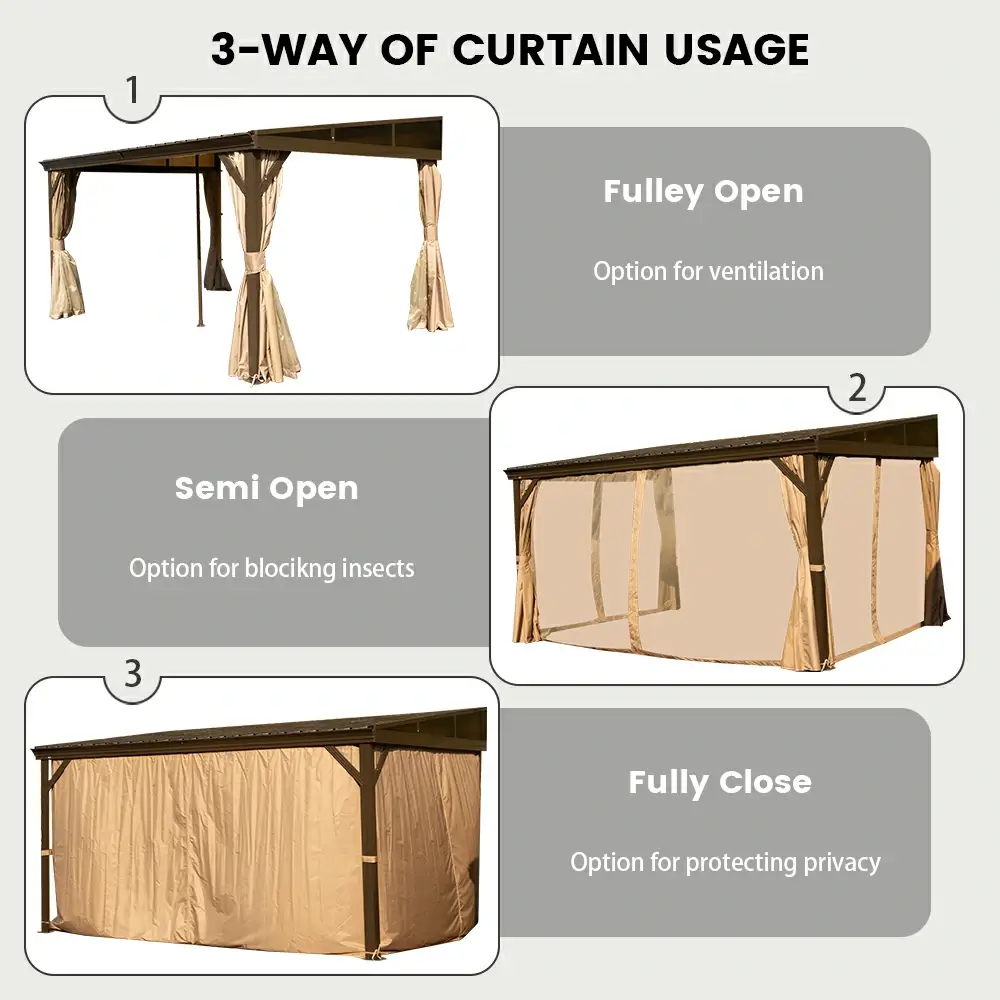 3-WAY OF CURTAIN USAGE

1

Fulley Open

Option for ventilation

2

Semi Open

Option for blocikng insects

3

Fully Close

Option for protecting privacy